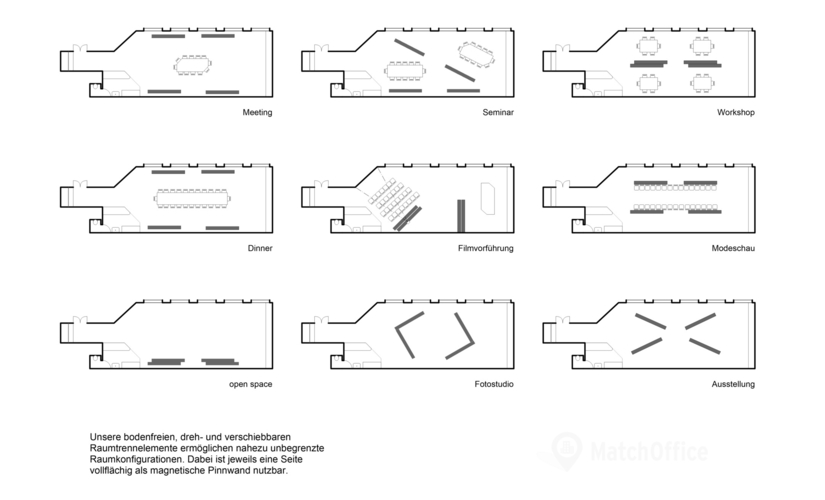 Meeting

Seminar

Workshop

Dinner

Filmvorführung

Modeschau

open space

Fotostudio

Ausstellung

Unsere bodenfreien, dreh- und verschiebbaren Raumtrennelemente ermöglichen nahezu unbegrenzte Raumkonfigurationen. Dabei ist jeweils eine Seite vollflächig als magnetische Pinnwand nutzbar.

MatchOffice